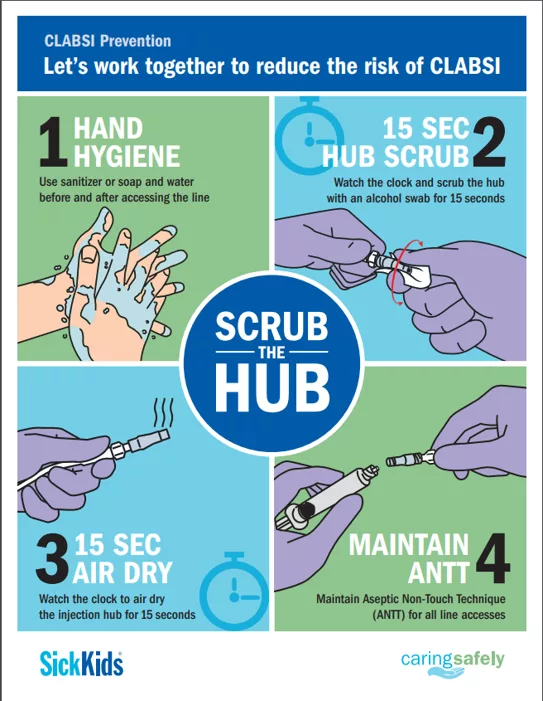 CLABSI Prevention
Let's work together to reduce the risk of CLABSI

1 HAND HYGIENE
Use sanitizer or soap and water before and after accessing the line

15 SEC HUB SCRUB 2
Watch the clock and scrub the hub with an alcohol swab for 15 seconds

SCRUB THE HUB

3 15 SEC AIR DRY
Watch the clock to air dry the injection hub for 15 seconds

MAINTAIN ANTT 4
Maintain Aseptic Non-Touch Technique (ANTT) for all line accesses

SickKids

caringsafely